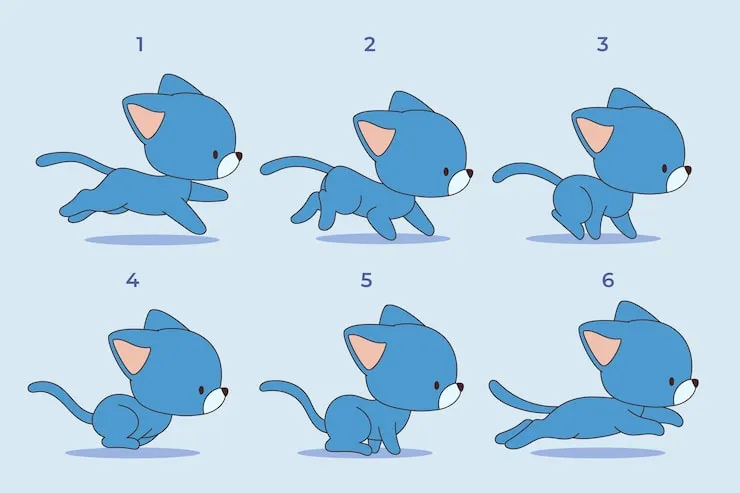 1
2
3
4
5
6